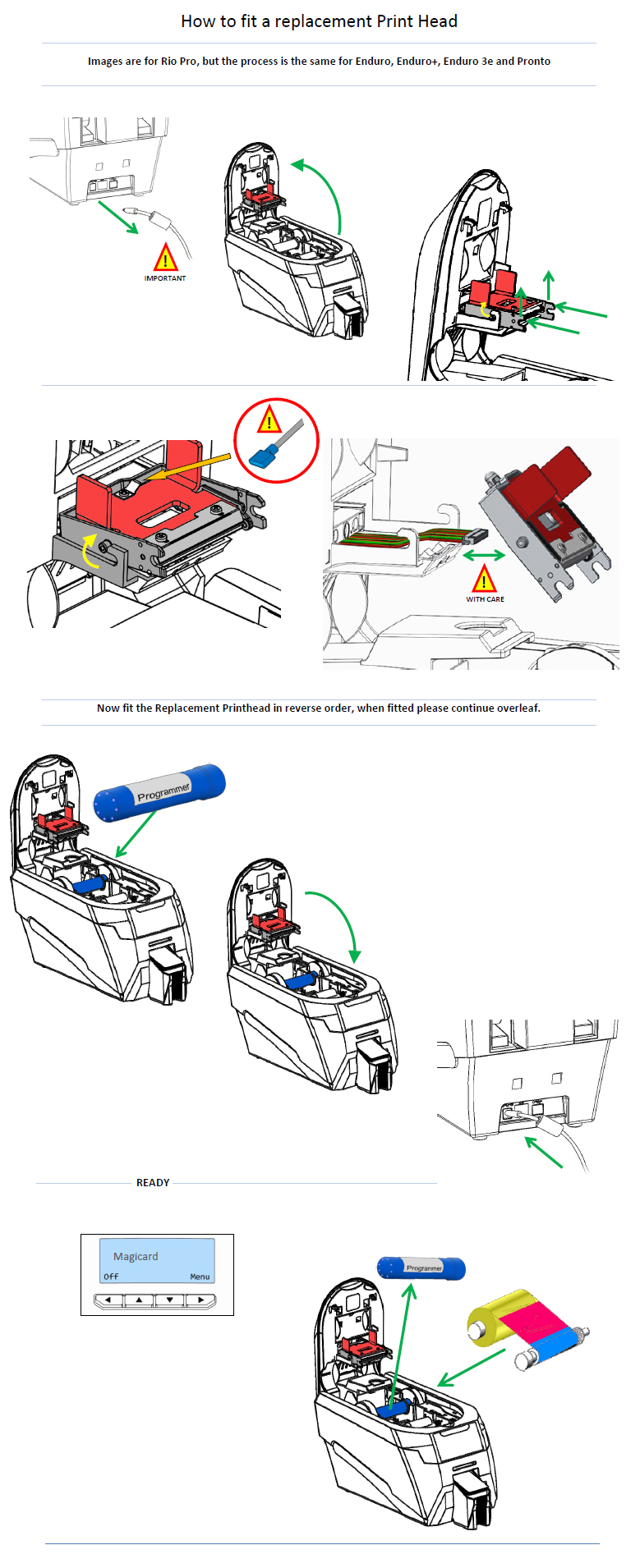 How to fit a replacement Print Head

Images are for Rio Pro, but the process is the same for Enduro, Enduro+, Enduro 3e and Pronto

IMPORTANT

WITH CARE

Now fit the Replacement Printhead in reverse order, when fitted please continue overleaf.

Programmer

READY

Magicard
Off Menu

Programmer